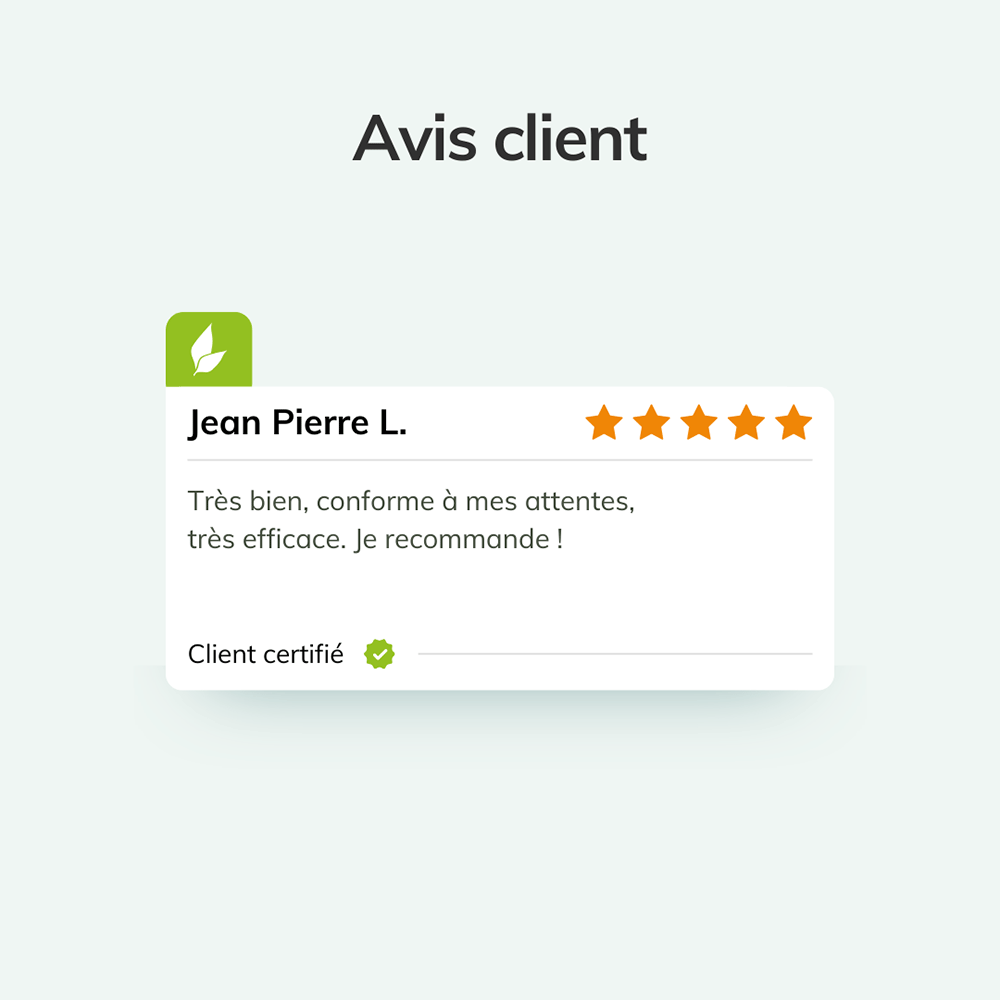 Avis client

Jean Pierre L.

Très bien, conforme à mes attentes, très efficace. Je recommande !

Client certifié